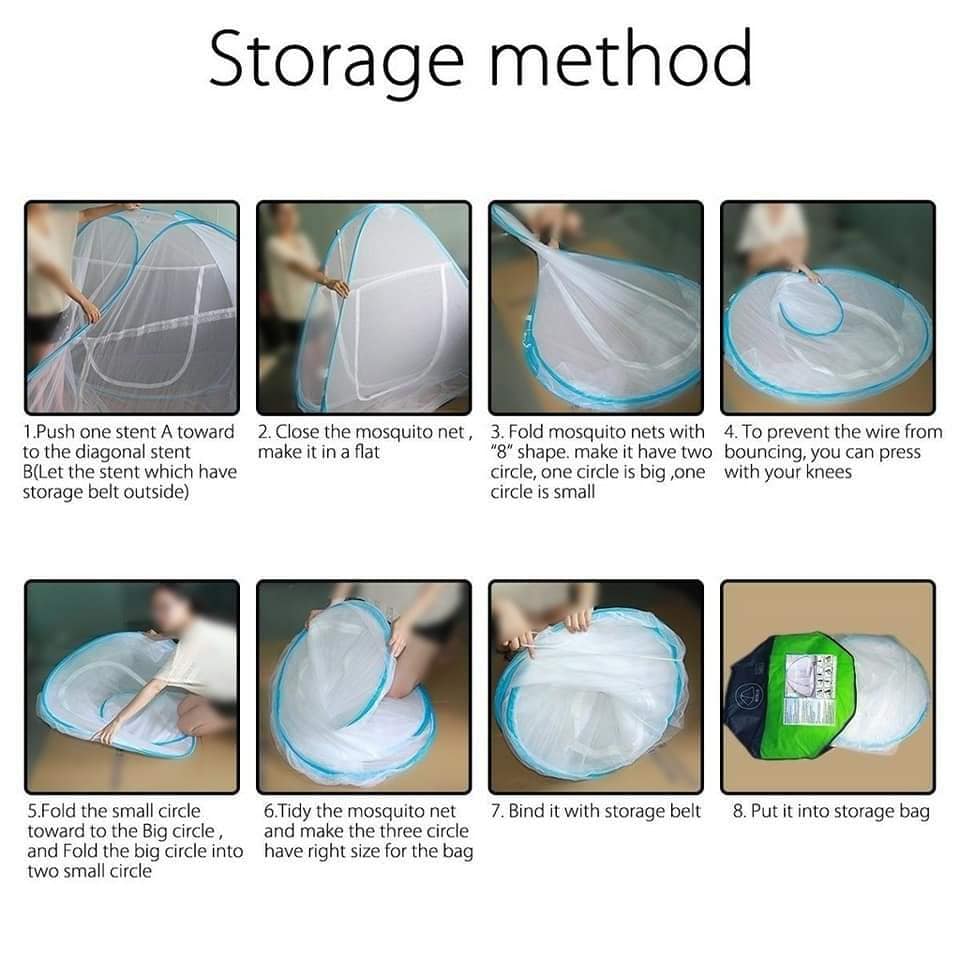 Storage method

1.Push one stent A toward to the diagonal stent B(Let the stent which have storage belt outside)

2. Close the mosquito net , make it in a flat

3. Fold mosquito nets with "8" shape. make it have two circle, one circle is big ,one circle is small

4. To prevent the wire from bouncing, you can press with your knees

5.Fold the small circle toward to the Big circle , and Fold the big circle into two small circle

6.Tidy the mosquito net and make the three circle have right size for the bag

7. Bind it with storage belt

8. Put it into storage bag